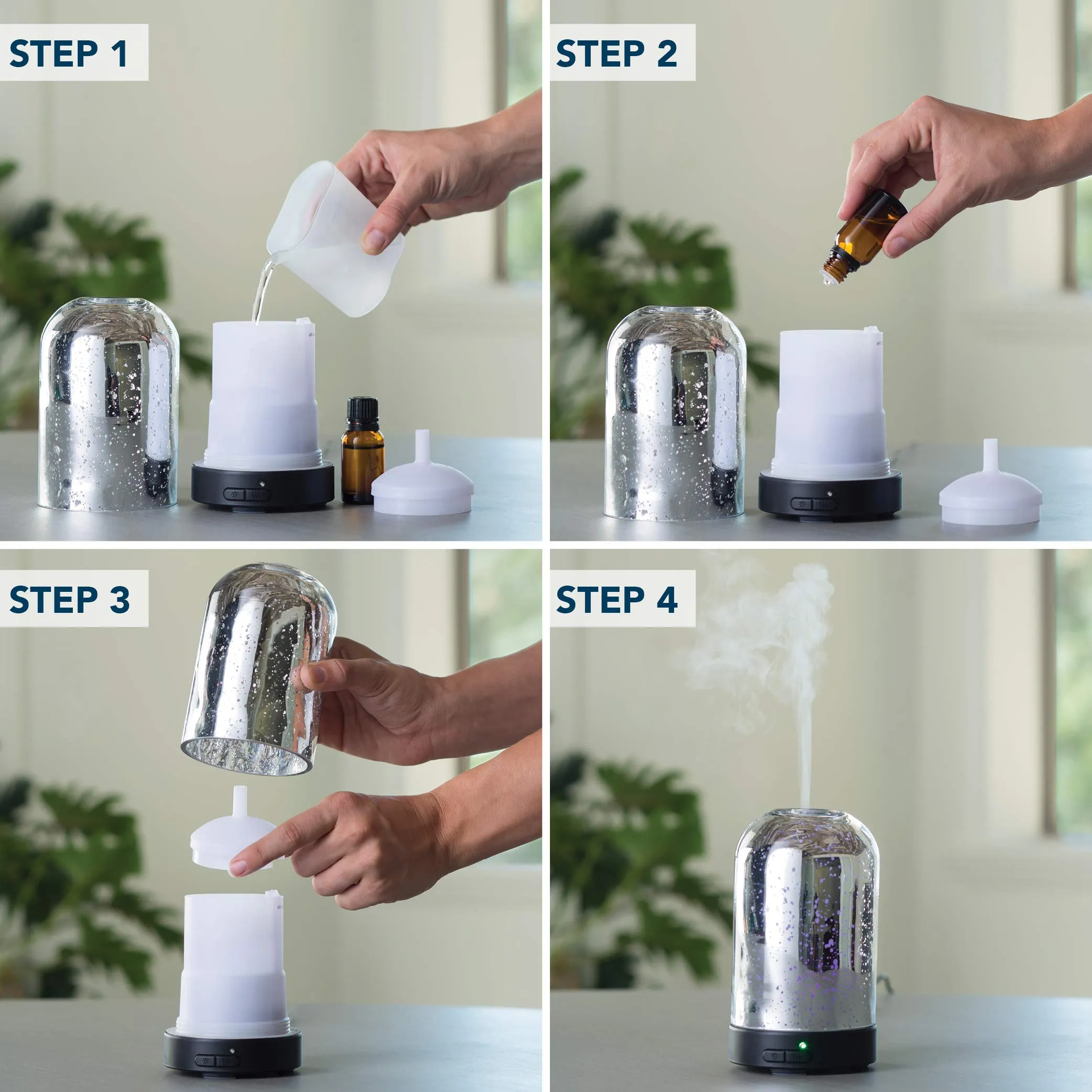 STEP 1

STEP 2

STEP 3

STEP 4